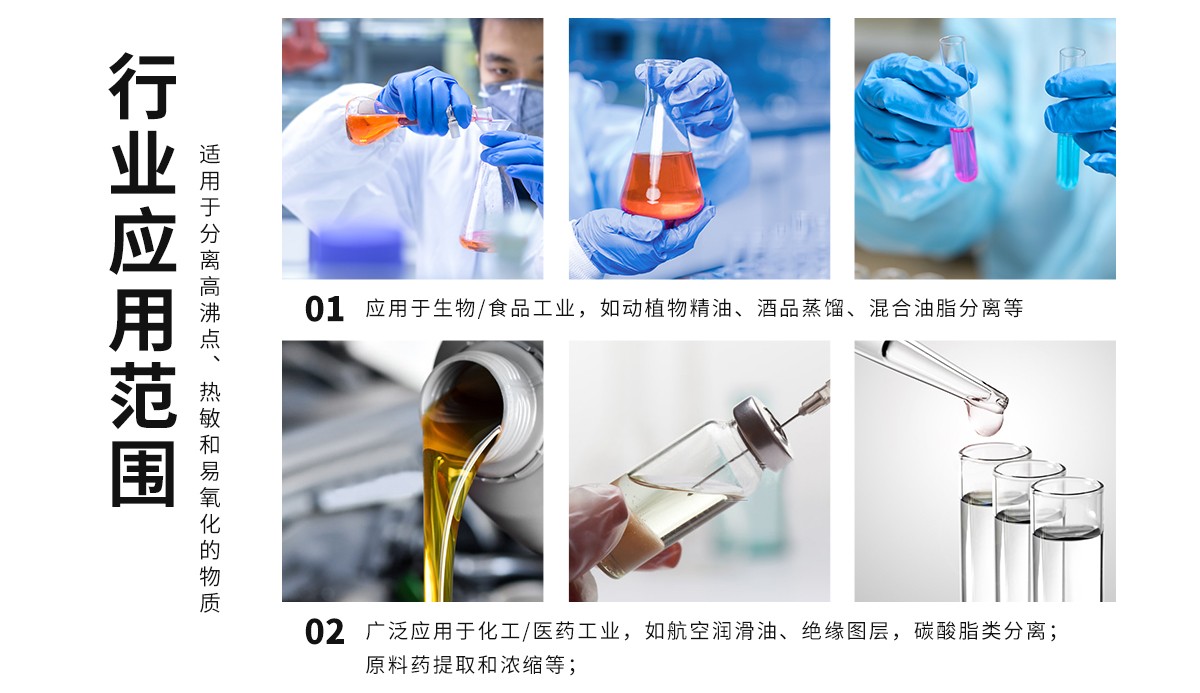 行业应用范围

适用于分离高沸点、热敏和易氧化的物质

01 应用于生物/食品工业，如动植物精油、酒品蒸馏、混合油脂分离等

02 广泛应用于化工/医药工业，如航空润滑油、绝缘图层，碳酸脂类分离；原料药提取和浓缩等；