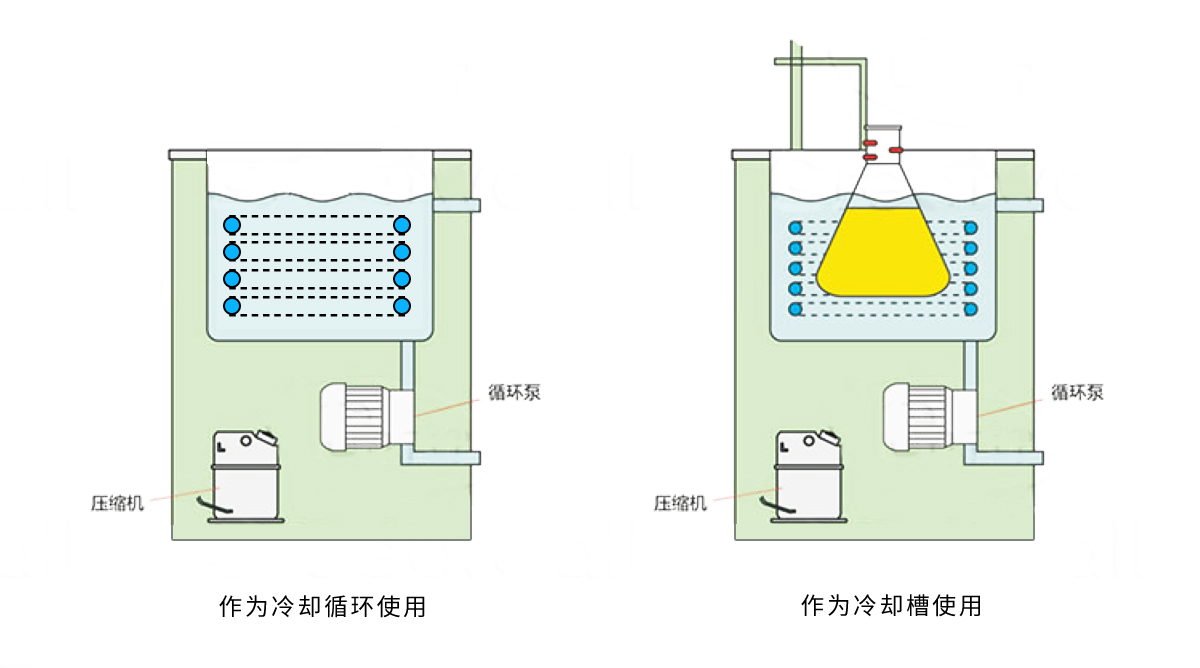 循环泵

压缩机

作为冷却循环使用

循环泵

压缩机

作为冷却槽使用